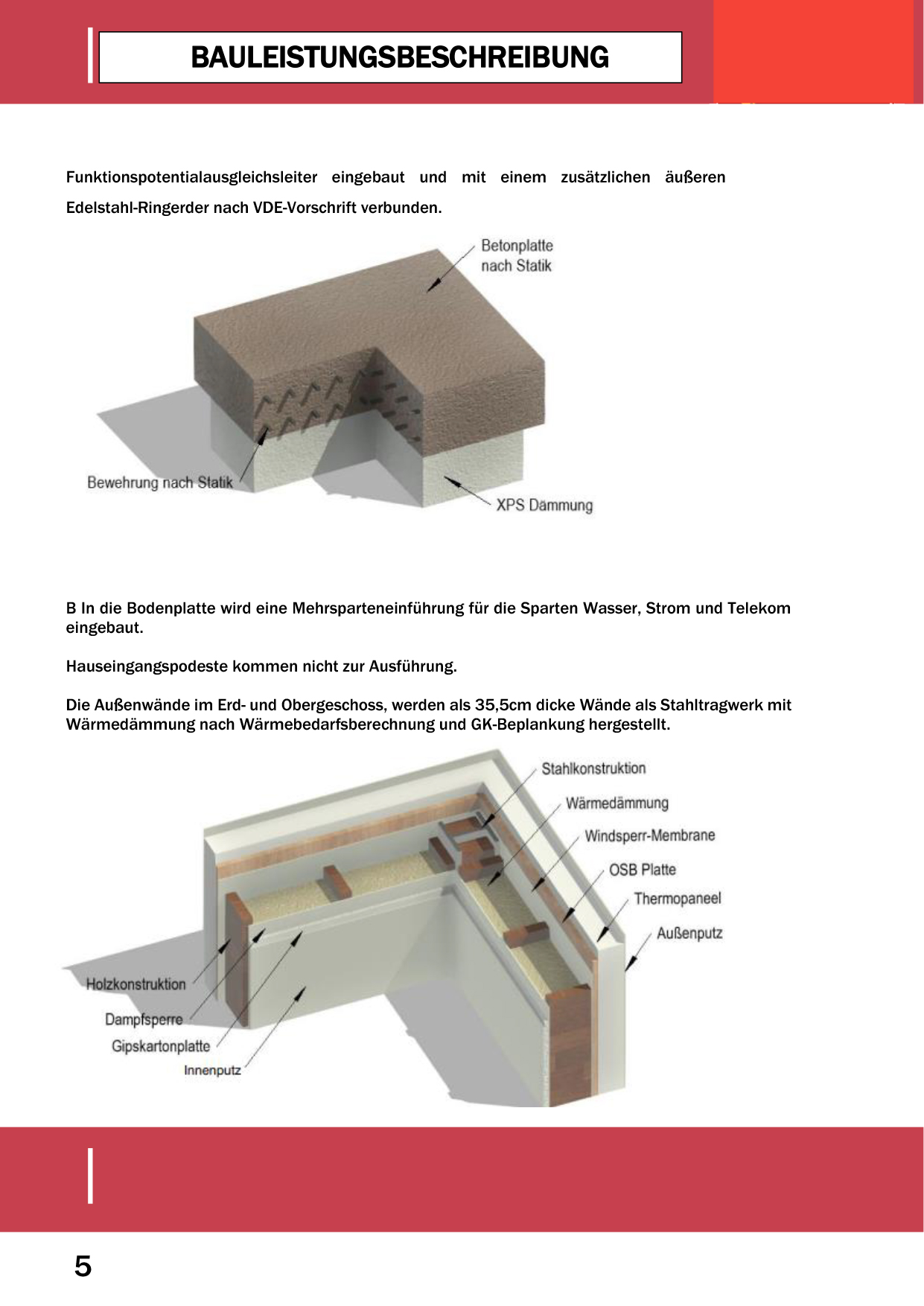 BAULEISTUNGSBESCHREIBUNG

Funktionspotentialausgleichsleiter eingebaut und mit einem zusätzlichen äußeren Edelstahl-Ringerder nach VDE-Vorschrift verbunden.

Betonplatte nach Statik

Bewehrung nach Statik

XPS Dämmung

B In die Bodenplatte wird eine Mehrsparteneinführung für die Sparten Wasser, Strom und Telekom eingebaut.

Hauseingangspodeste kommen nicht zur Ausführung.

Die Außenwände im Erd- und Obergeschoss, werden als 35,5cm dicke Wände als Stahltragwerk mit Wärmedämmung nach Wärmebedarfsberechnung und GK-Beplankung hergestellt.

Stahlkonstruktion

Wärmedämmung

Windsperr-Membrane

OSB Platte

Thermopaneel

Außenputz

Holzkonstruktion

Dampfsperre

Gipskartonplatte

Innenputz

5